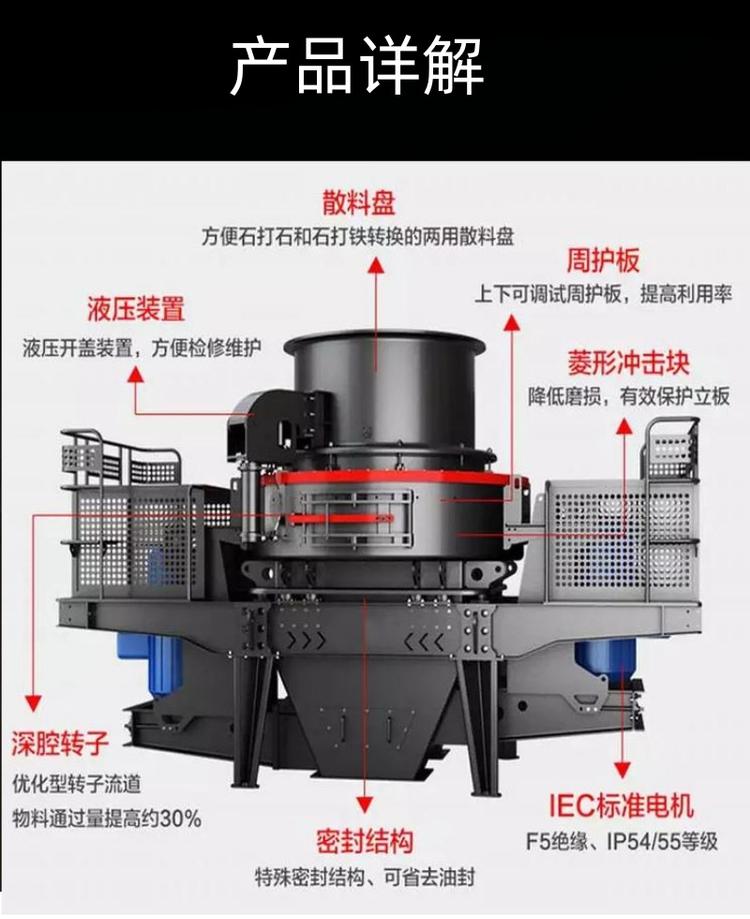 产品详解

散料盘
方便石打石和石打铁转换的两用散料盘

周护板
上下可调试周护板，提高利用率

液压装置
液压开盖装置，方便检修维护

菱形冲击块
降低磨损，有效保护立板

深腔转子
优化型转子流道
物料通过量提高约30%

密封结构
特殊密封结构、可省去油封

IEC标准电机
F5绝缘、IP54/55等级